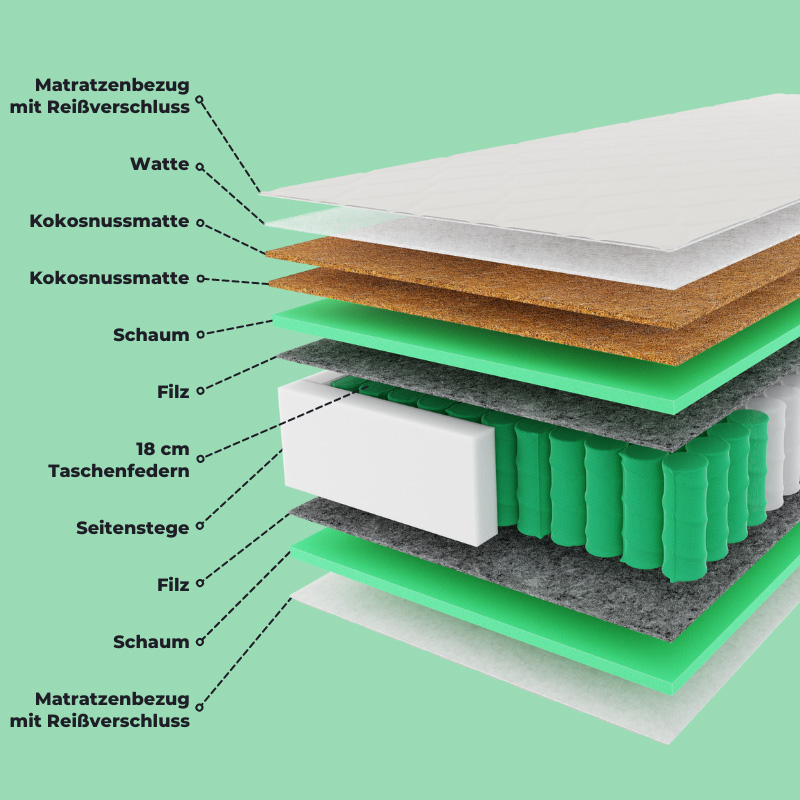 Matratzenbezug mit Reißverschluss

Watte

Kokosnussmatte

Kokosnussmatte

Schaum

Filz

18 cm Taschenfedern

Seitenstege

Filz

Schaum

Matratzenbezug mit Reißverschluss